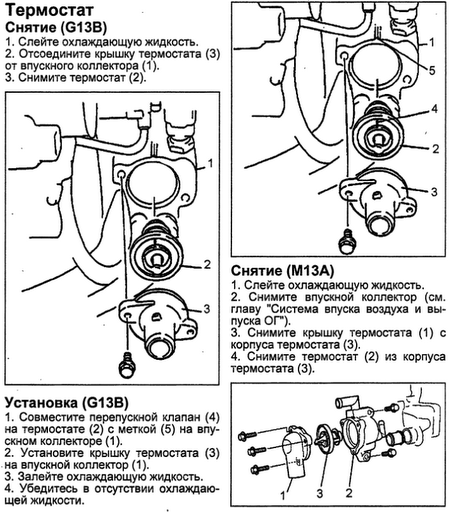 Термостат

Снятие (G13B)

1. Слейте охлаждающую жидкость.
2. Отсоедините крышку термостата (3) от впускного коллектора (1).
3. Снимите термостат (2).

1
2
3

Установка (G13B)

1. Совместите перепускной клапан (4) на термостате (2) с меткой (5) на впускном коллекторе (1).
2. Установите крышку термостата (3) на впускной коллектор (1).
3. Залейте охлаждающую жидкость.
4. Убедитесь в отсутствии охлаждающей жидкости.

1
5
4
2
3

Снятие (M13A)

1. Слейте охлаждающую жидкость.
2. Снимите впускной коллектор (см. главу "Система впуска воздуха и выпуска ОГ").
3. Снимите крышку термостата (1) с корпуса термостата (3).
4. Снимите термостат (2) из корпуса термостата (3).

1
3
2