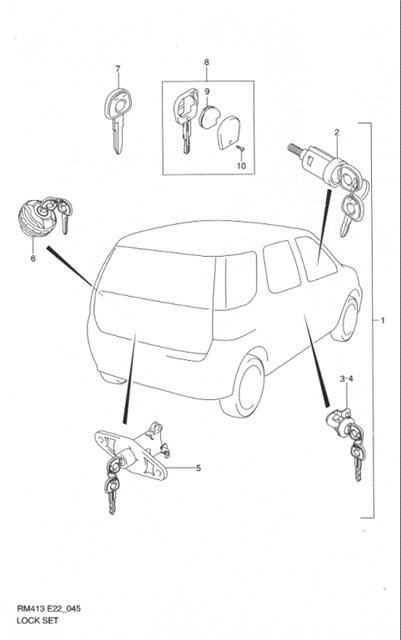 7
8
9
10
2
6
1
3·4
5
RM413 E22_045
LOCK SET