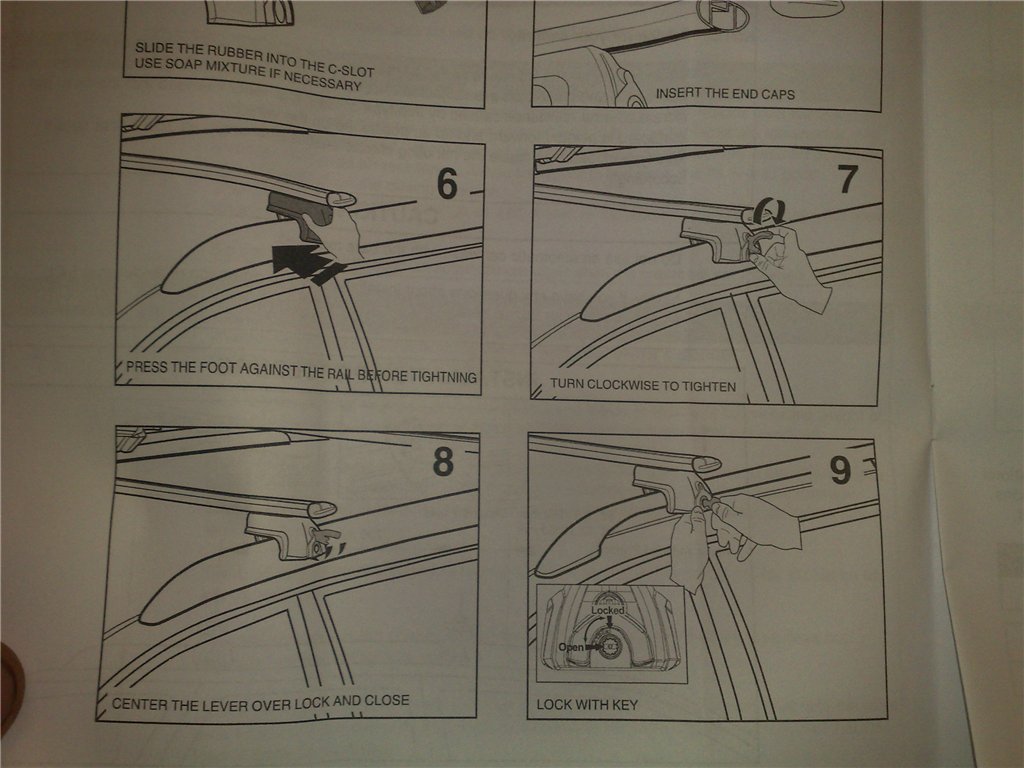 SLIDE THE RUBBER INTO THE C-SLOT
USE SOAP MIXTURE IF NECESSARY

INSERT THE END CAPS

6

PRESS THE FOOT AGAINST THE RAIL BEFORE TIGHTNING

7

TURN CLOCKWISE TO TIGHTEN

8

CENTER THE LEVER OVER LOCK AND CLOSE

9

Locked

Open

LOCK WITH KEY