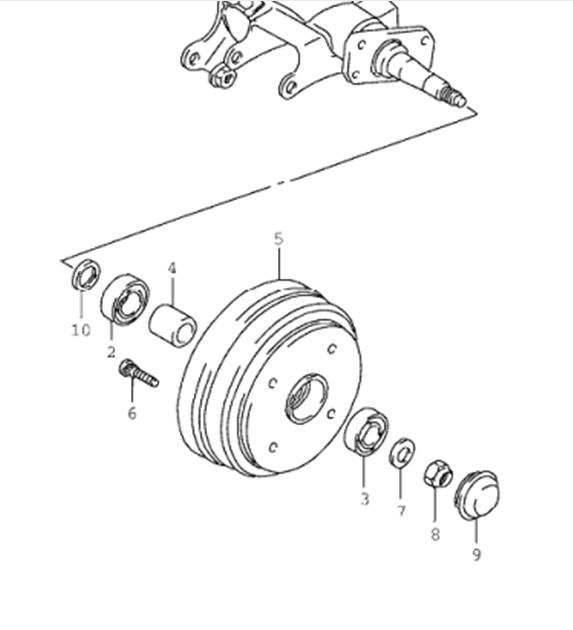 5
4
10
2
6
3
7
8
9