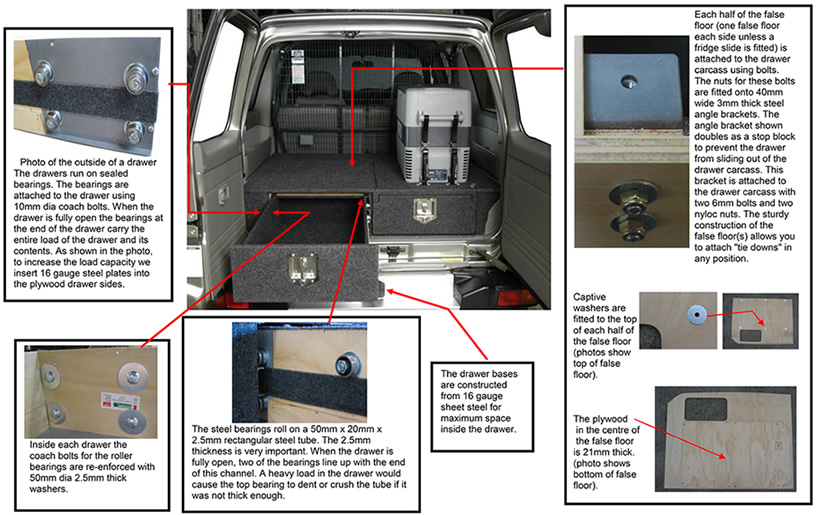 Photo of the outside of a drawer
The drawers run on sealed bearings. The bearings are attached to the drawer using 10mm dia coach bolts. When the drawer is fully open the bearings at the end of the drawer carry the entire load of the drawer and its contents. As shown in the photo, to increase the load capacity we insert 16 gauge steel plates into the plywood drawer sides.

Inside each drawer the coach bolts for the roller bearings are re-enforced with 50mm dia 2.5mm thick washers.

The steel bearings roll on a 50mm x 20mm x 2.5mm rectangular steel tube. The 2.5mm thickness is very important. When the drawer is fully open, two of the bearings line up with the end of this channel. A heavy load in the drawer would cause the top bearing to dent or crush the tube if it was not thick enough.

The drawer bases are constructed from 16 gauge sheet steel for maximum space inside the drawer.

Each half of the false floor (one false floor each side unless a fridge slide is fitted) is attached to the drawer carcass using bolts. The nuts for these bolts are fitted onto 40mm wide 3mm thick steel angle brackets. The angle bracket shown doubles as a stop block to prevent the drawer from sliding out of the drawer carcass. This bracket is attached to the drawer carcass with two 6mm bolts and two nyloc nuts. The sturdy construction of the false floor(s) allows you to attach "tie downs" in any position.

Captive washers are fitted to the top of each half of the false floor (photos show top of false floor).

The plywood in the centre of the false floor is 21mm thick. (photo shows bottom of false floor).