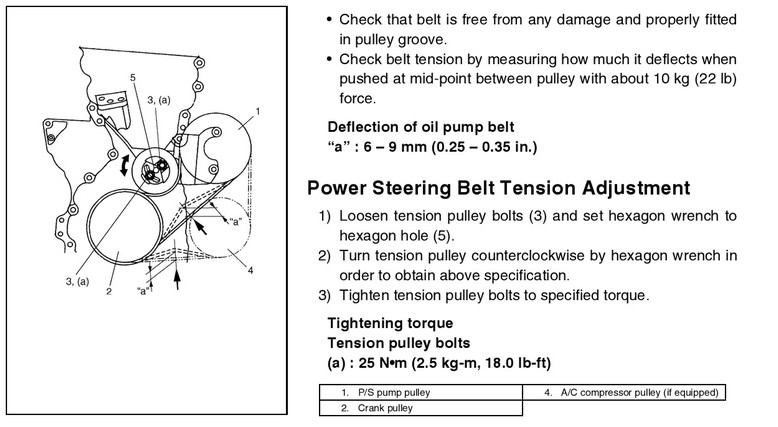 5

3, (a)

1

"a"

4

3, (a)

2

"a"

• Check that belt is free from any damage and properly fitted in pulley groove.
• Check belt tension by measuring how much it deflects when pushed at mid-point between pulley with about 10 kg (22 lb) force.

Deflection of oil pump belt
"a" : 6 – 9 mm (0.25 – 0.35 in.)

Power Steering Belt Tension Adjustment

1) Loosen tension pulley bolts (3) and set hexagon wrench to hexagon hole (5).
2) Turn tension pulley counterclockwise by hexagon wrench in order to obtain above specification.
3) Tighten tension pulley bolts to specified torque.

Tightening torque
Tension pulley bolts
(a) : 25 N•m (2.5 kg-m, 18.0 lb-ft)

| 1. P/S pump pulley | 4. A/C compressor pulley (if equipped) |
|---|---|
| 2. Crank pulley | |