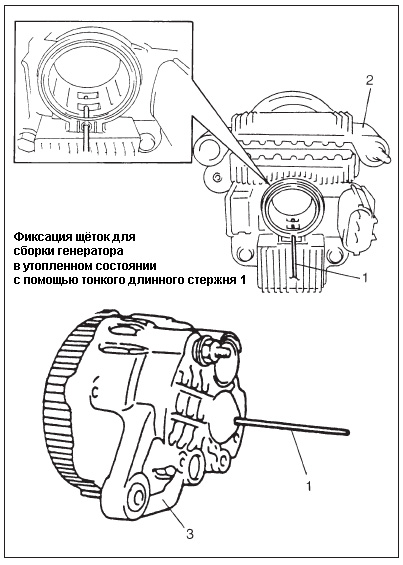 2

Фиксация щёток для сборки генератора в утопленном состоянии с помощью тонкого длинного стержня 1

1

1

3