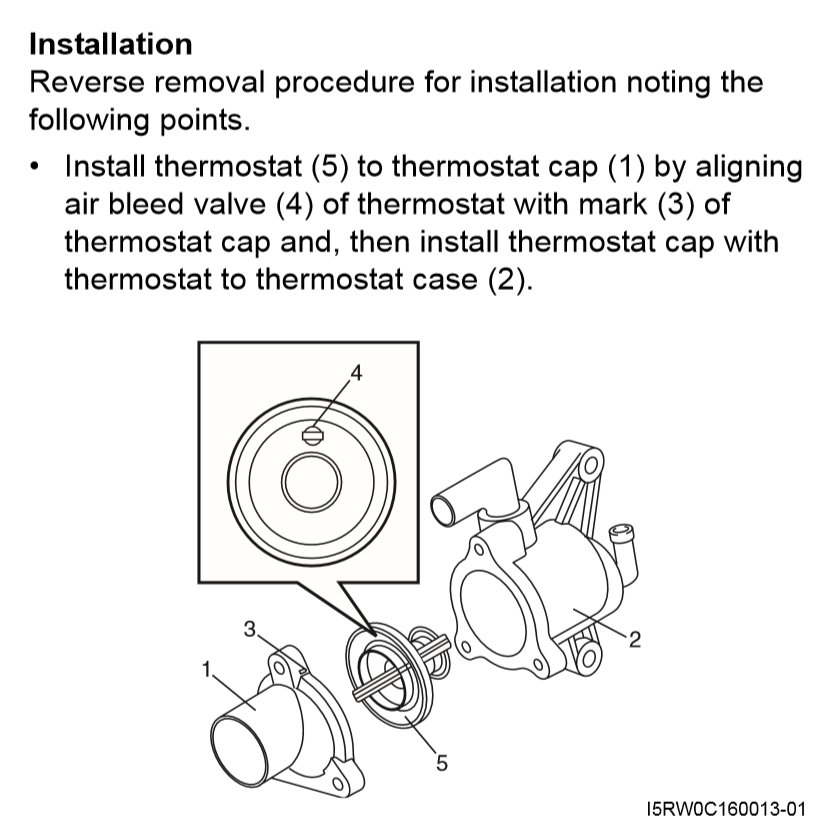 Installation
Reverse removal procedure for installation noting the following points.

• Install thermostat (5) to thermostat cap (1) by aligning air bleed valve (4) of thermostat with mark (3) of thermostat cap and, then install thermostat cap with thermostat to thermostat case (2).

4
3
1
2
5

I5RW0C160013-01