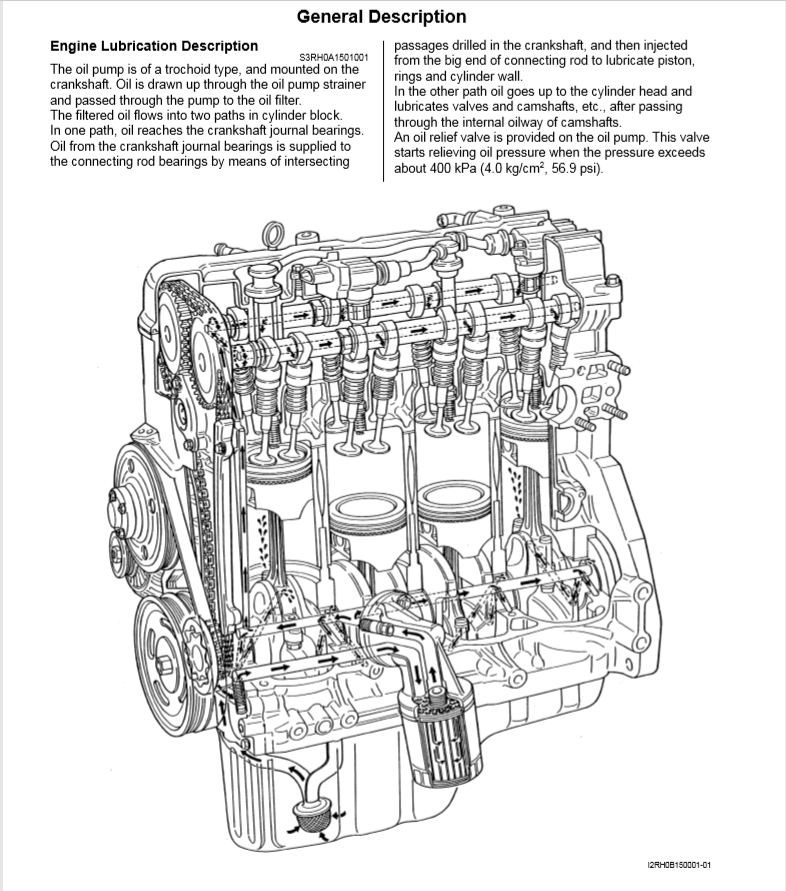 General Description

Engine Lubrication Description

S3RH0A1501001

The oil pump is of a trochoid type, and mounted on the crankshaft. Oil is drawn up through the oil pump strainer and passed through the pump to the oil filter.
The filtered oil flows into two paths in cylinder block.
In one path, oil reaches the crankshaft journal bearings. Oil from the crankshaft journal bearings is supplied to the connecting rod bearings by means of intersecting passages drilled in the crankshaft, and then injected from the big end of connecting rod to lubricate piston, rings and cylinder wall.
In the other path oil goes up to the cylinder head and lubricates valves and camshafts, etc., after passing through the internal oilway of camshafts.
An oil relief valve is provided on the oil pump. This valve starts relieving oil pressure when the pressure exceeds about 400 kPa (4.0 kg/cm$^2$, 56.9 psi).

I2RH0B150001-01