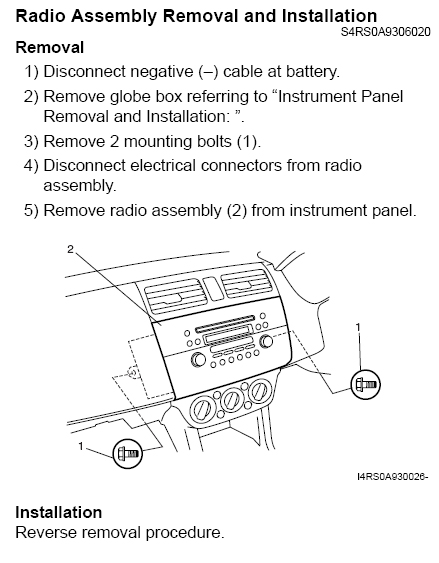 Radio Assembly Removal and Installation
S4RS0A9306020

Removal

1) Disconnect negative (–) cable at battery.

2) Remove globe box referring to “Instrument Panel Removal and Installation: ”.

3) Remove 2 mounting bolts (1).

4) Disconnect electrical connectors from radio assembly.

5) Remove radio assembly (2) from instrument panel.

2

1

1

I4RS0A930026-

Installation

Reverse removal procedure.