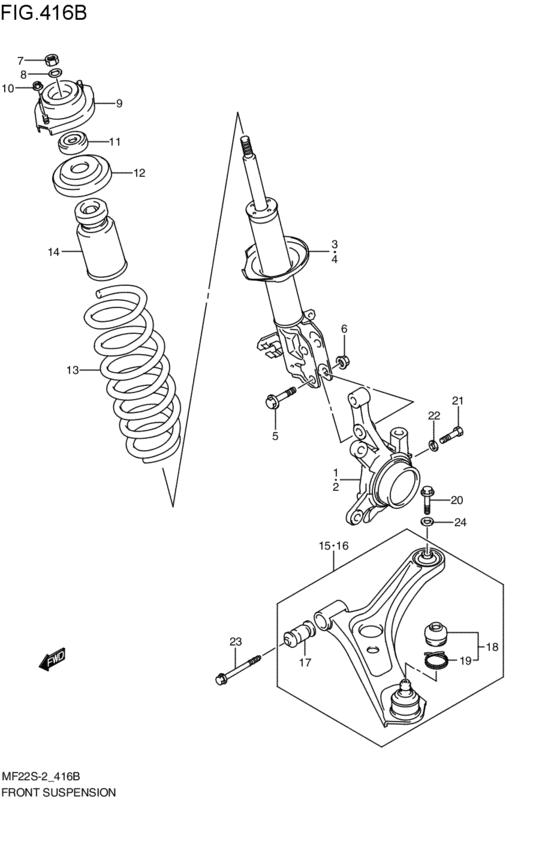 FIG.416B

7
8
10
9
11
12
14
13
3
4
6
5
22
21
1
2
20
24
15·16
23
17
18
19
FWD

MF22S-2_416B
FRONT SUSPENSION