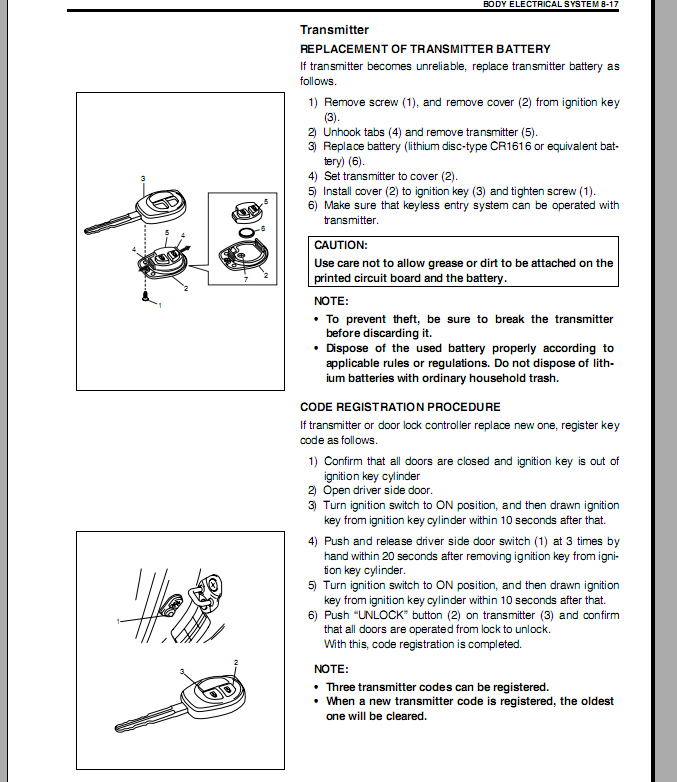 BODY ELECTRICAL SYSTEM 8-17

Transmitter

REPLACEMENT OF TRANSMITTER BATTERY

If transmitter becomes unreliable, replace transmitter battery as follows.

3
5
6
4
5
4
2
7
2
1

1) Remove screw (1), and remove cover (2) from ignition key (3).
2) Unhook tabs (4) and remove transmitter (5).
3) Replace battery (lithium disc-type CR1616 or equivalent battery) (6).
4) Set transmitter to cover (2).
5) Install cover (2) to ignition key (3) and tighten screw (1).
6) Make sure that keyless entry system can be operated with transmitter.

CAUTION:
Use care not to allow grease or dirt to be attached on the printed circuit board and the battery.

NOTE:
• To prevent theft, be sure to break the transmitter before discarding it.
• Dispose of the used battery properly according to applicable rules or regulations. Do not dispose of lithium batteries with ordinary household trash.

CODE REGISTRATION PROCEDURE

If transmitter or door lock controller replace new one, register key code as follows.

1) Confirm that all doors are closed and ignition key is out of ignition key cylinder
2) Open driver side door.
3) Turn ignition switch to ON position, and then drawn ignition key from ignition key cylinder within 10 seconds after that.

1
3
2

4) Push and release driver side door switch (1) at 3 times by hand within 20 seconds after removing ignition key from ignition key cylinder.
5) Turn ignition switch to ON position, and then drawn ignition key from ignition key cylinder within 10 seconds after that.
6) Push "UNLOCK" button (2) on transmitter (3) and confirm that all doors are operated from lock to unlock.
With this, code registration is completed.

NOTE:
• Three transmitter codes can be registered.
• When a new transmitter code is registered, the oldest one will be cleared.