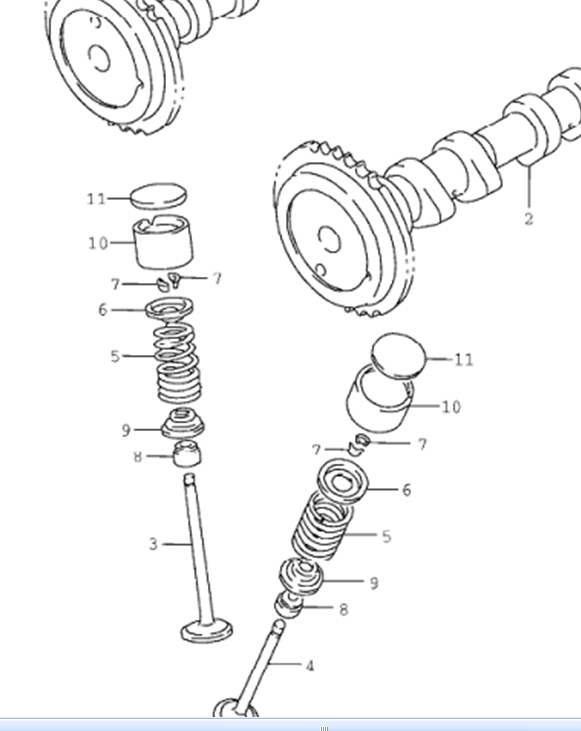 2
11
10
7
7
6
5
9
8
3
11
10
7
7
6
5
9
8
4