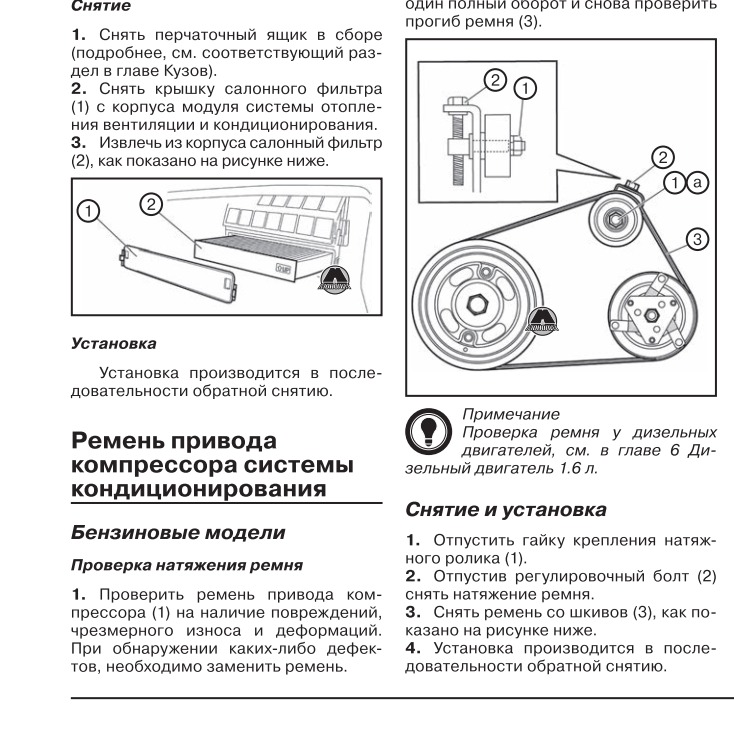 Снятие

1. Снять перчаточный ящик в сборе (подробнее, см. соответствующий раздел в главе Кузов).
2. Снять крышку салонного фильтра (1) с корпуса модуля системы отопления вентиляции и кондиционирования.
3. Извлечь из корпуса салонный фильтр (2), как показано на рисунке ниже.

1
2

Установка

Установка производится в последовательности обратной снятию.

Ремень привода компрессора системы кондиционирования

Бензиновые модели

Проверка натяжения ремня

1. Проверить ремень привода компрессора (1) на наличие повреждений, чрезмерного износа и деформаций. При обнаружении каких-либо дефектов, необходимо заменить ремень.

один полный оборот и снова проверить прогиб ремня (3).

2
1
2
1
a
3

Примечание
Проверка ремня у дизельных двигателей, см. в главе 6 Дизельный двигатель 1.6 л.

Снятие и установка

1. Отпустить гайку крепления натяжного ролика (1).
2. Отпустив регулировочный болт (2) снять натяжение ремня.
3. Снять ремень со шкивов (3), как показано на рисунке ниже.
4. Установка производится в последовательности обратной снятию.