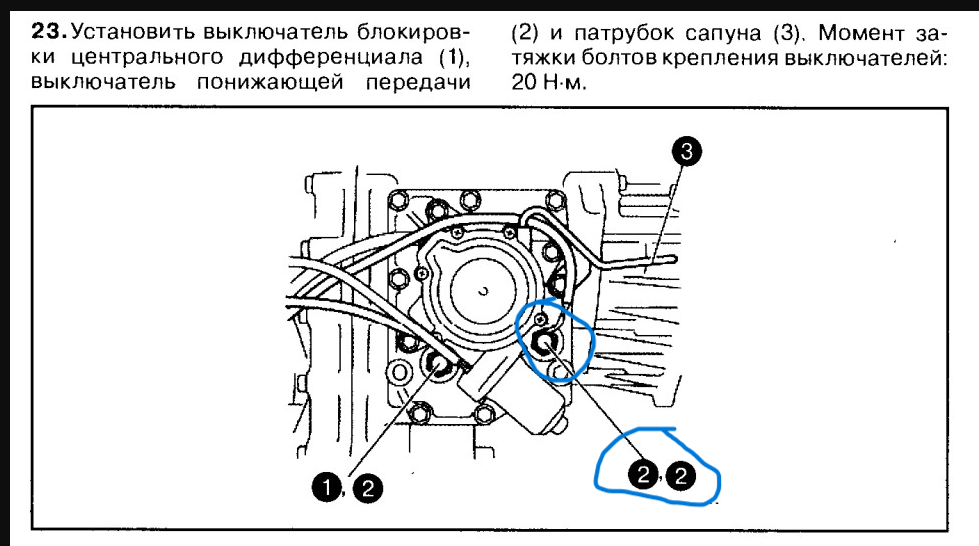 **23.** Установить выключатель блокировки центрального дифференциала (1), выключатель понижающей передачи (2) и патрубок сапуна (3). Момент затяжки болтов крепления выключателей: 20 Н·м.

3

1, 2

2, 2