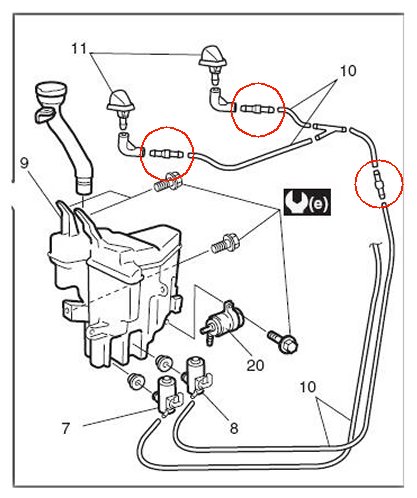 11
10
9
(e)
20
10
7
8