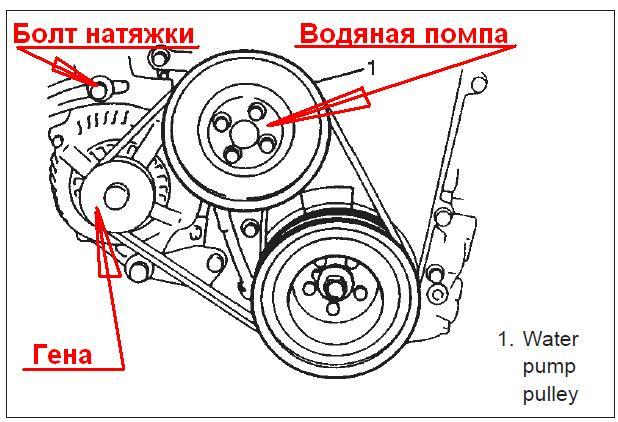 Болт натяжки
Водяная помпа
1
Гена
1. Water pump pulley