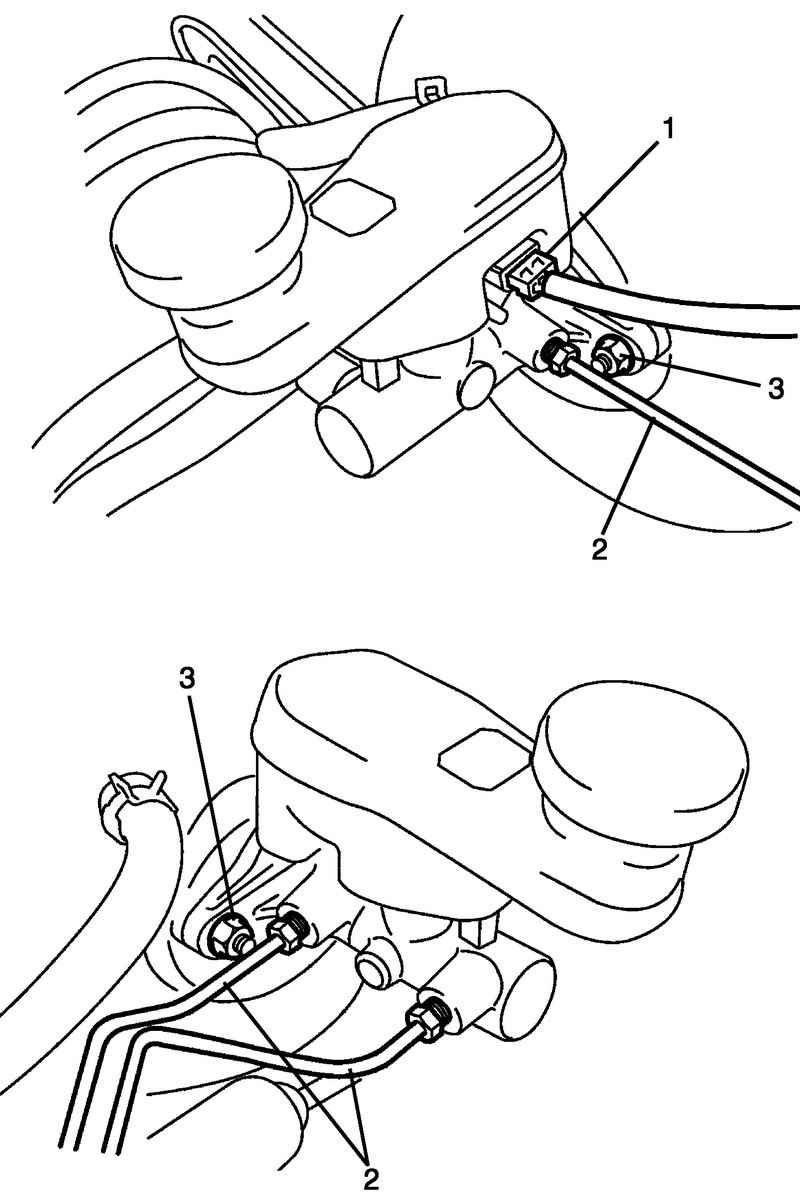 1
3
2
3
2