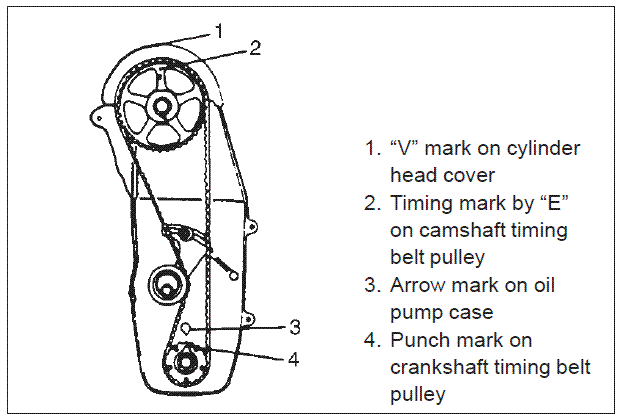 1
2
3
4

1. “V” mark on cylinder head cover
2. Timing mark by “E” on camshaft timing belt pulley
3. Arrow mark on oil pump case
4. Punch mark on crankshaft timing belt pulley