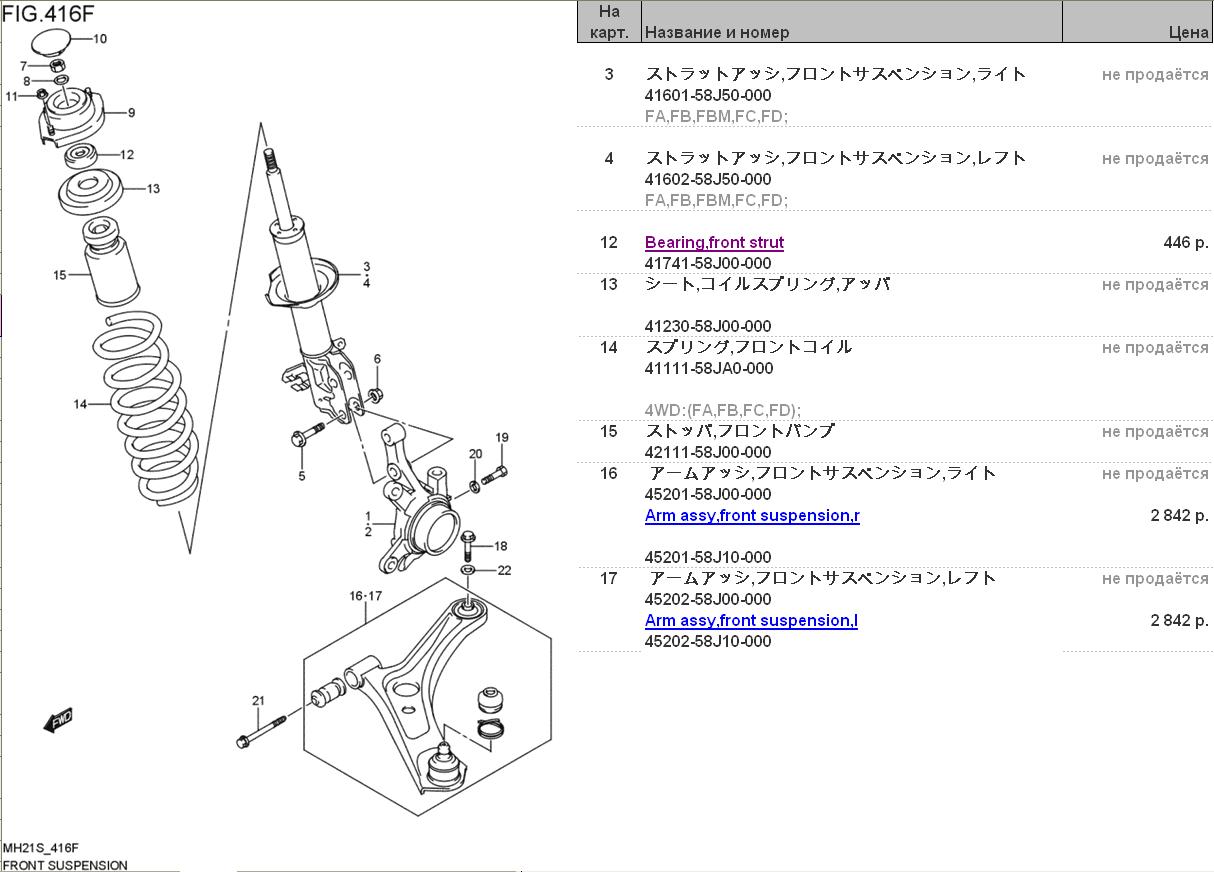 FIG.416F

10
7
8
11
9
12
13
15
14
3
4
6
5
20
19
1
2
18
22
16·17
21
FWD

MH21S_416F
FRONT SUSPENSION

| На карт. | Название и номер | Цена |
|---|---|---|
| 3 | ストラットアッシ,フロントサスペンション,ライト 41601-58J50-000 FA,FB,FBM,FC,FD; | не продаётся |
| 4 | ストラットアッシ,フロントサスペンション,レフト 41602-58J50-000 FA,FB,FBM,FC,FD; | не продаётся |
| 12 | Bearing,front strut 41741-58J00-000 | 446 р. |
| 13 | シート,コイルスプリング,アッパ 41230-58J00-000 | не продаётся |
| 14 | スプリング,フロントコイル 41111-58JA0-000 4WD:(FA,FB,FC,FD); | не продаётся |
| 15 | ストッパ,フロントバンプ 42111-58J00-000 | не продаётся |
| 16 | アームアッシ,フロントサスペンション,ライト 45201-58J00-000 | не продаётся |
| | Arm assy,front suspension,r 45201-58J10-000 | 2 842 р. |
| 17 | アームアッシ,フロントサスペンション,レフト 45202-58J00-000 | не продаётся |
| | Arm assy,front suspension,l 45202-58J10-000 | 2 842 р. |