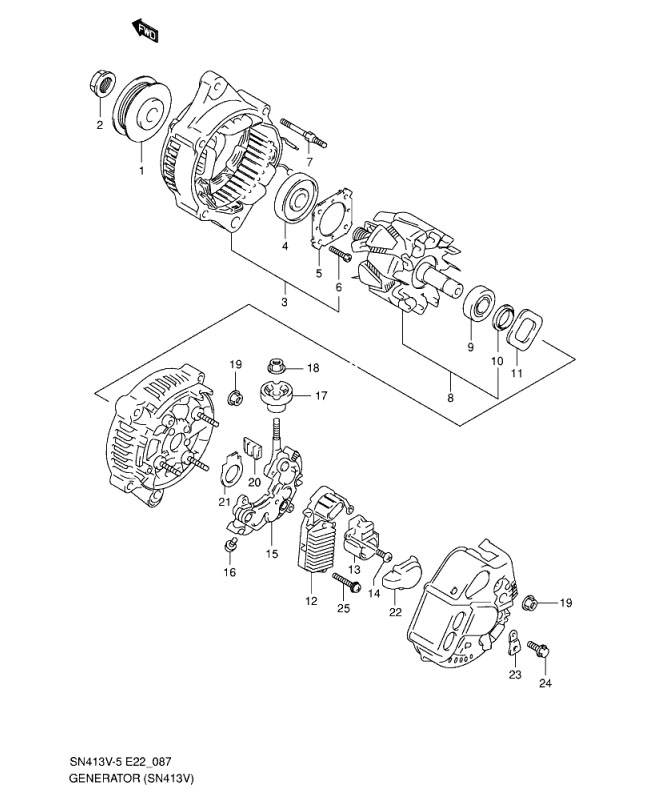 FWD

2
1
7
4
5
6
3
9
10
11
8
19
18
17
20
21
15
16
12
13
14
25
22
19
23
24

SN413V-5 E22_087
GENERATOR (SN413V)