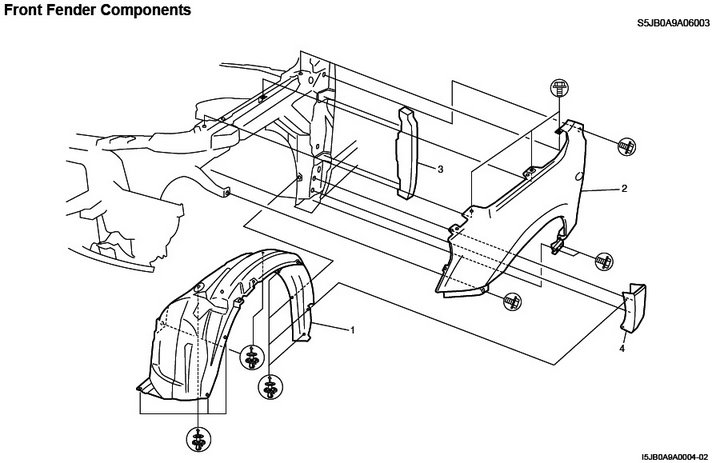 Front Fender Components

S5JB0A9A06003

3

2

1

4

I5JB0A9A0004-02