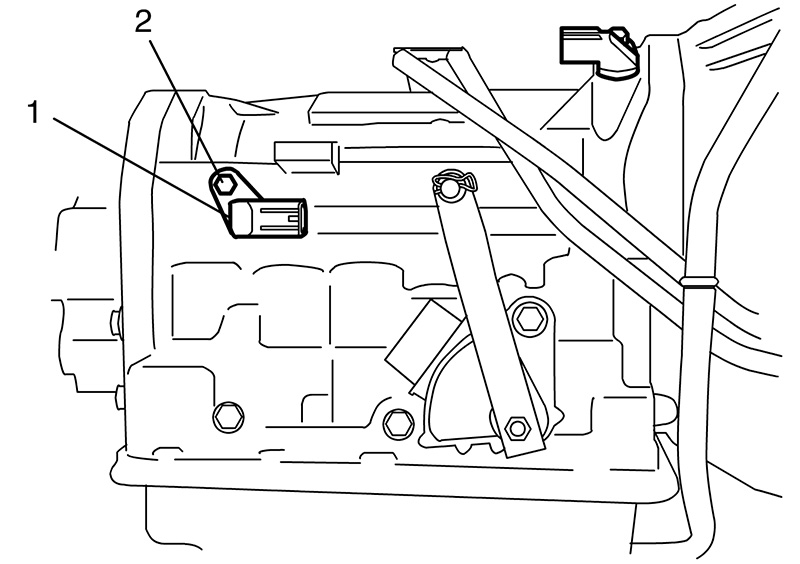 2
1