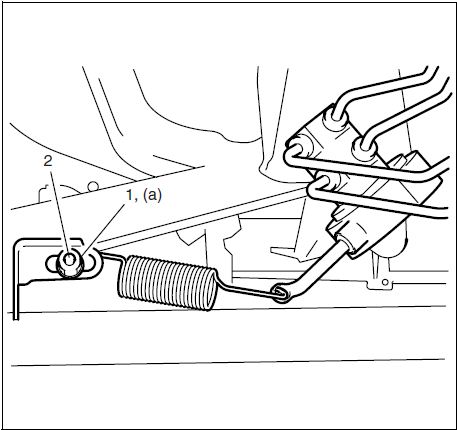 2
1, (a)