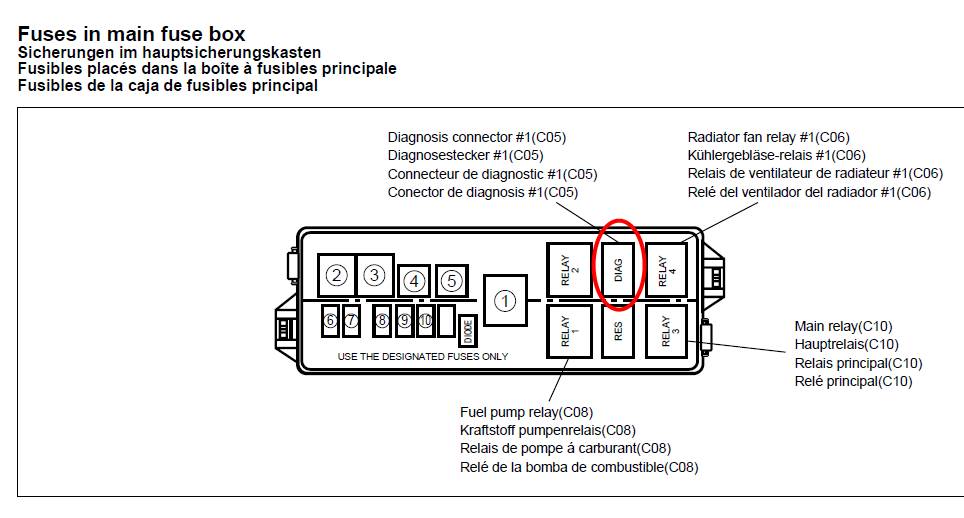 Fuses in main fuse box
Sicherungen im hauptsicherungskasten
Fusibles placés dans la boîte à fusibles principale
Fusibles de la caja de fusibles principal

Diagnosis connector #1(C05)
Diagnosestecker #1(C05)
Connecteur de diagnostic #1(C05)
Conector de diagnosis #1(C05)

Radiator fan relay #1(C06)
Kühlergebläse-relais #1(C06)
Relais de ventilateur de radiateur #1(C06)
Relé del ventilador del radiador #1(C06)

2
3
4
5
1
RELAY 2
DIAG
RELAY 4
6
7
8
9
10
DIODE
RELAY 1
RES
RELAY 3
USE THE DESIGNATED FUSES ONLY

Main relay(C10)
Hauptrelais(C10)
Relais principal(C10)
Relé principal(C10)

Fuel pump relay(C08)
Kraftstoff pumpenrelais(C08)
Relais de pompe á carburant(C08)
Relé de la bomba de combustible(C08)