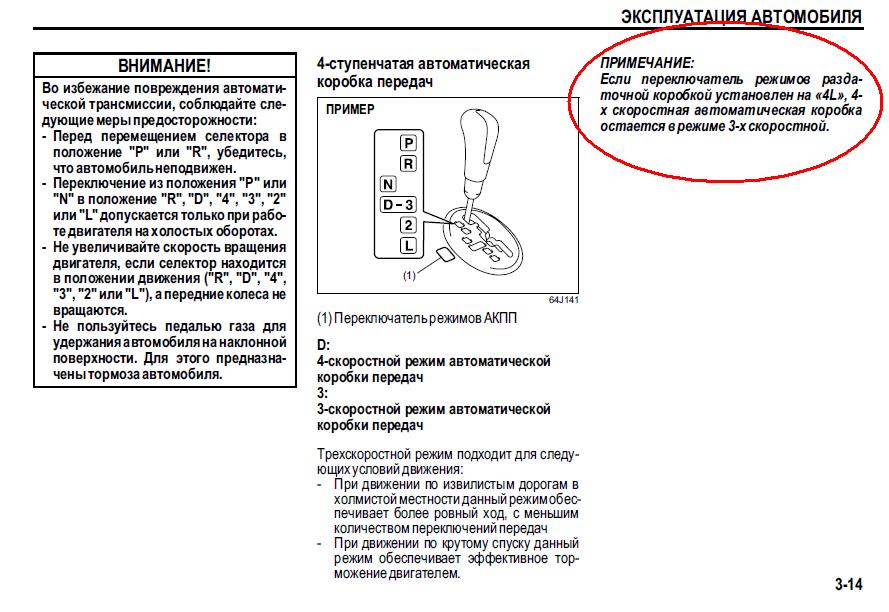 ЭКСПЛУАТАЦИЯ АВТОМОБИЛЯ

ВНИМАНИЕ!

Во избежание повреждения автоматической трансмиссии, соблюдайте следующие меры предосторожности:
- Перед перемещением селектора в положение "P" или "R", убедитесь, что автомобиль неподвижен.
- Переключение из положения "P" или "N" в положение "R", "D", "4", "3", "2" или "L" допускается только при работе двигателя на холостых оборотах.
- Не увеличивайте скорость вращения двигателя, если селектор находится в положении движения ("R", "D", "4", "3", "2" или "L"), а передние колеса не вращаются.
- Не пользуйтесь педалью газа для удержания автомобиля на наклонной поверхности. Для этого предназначены тормоза автомобиля.

4-ступенчатая автоматическая коробка передач

ПРИМЕР

P
R
N
D – 3
2
L
(1)
64J141

(1) Переключатель режимов АКПП

D:
4-скоростной режим автоматической коробки передач
3:
3-скоростной режим автоматической коробки передач

Трехскоростной режим подходит для следующих условий движения:
- При движении по извилистым дорогам в холмистой местности данный режим обеспечивает более ровный ход, с меньшим количеством переключений передач
- При движении по крутому спуску данный режим обеспечивает эффективное торможение двигателем.

ПРИМЕЧАНИЕ:
Если переключатель режимов раздаточной коробкой установлен на «4L», 4-х скоростная автоматическая коробка остается в режиме 3-х скоростной.

3-14