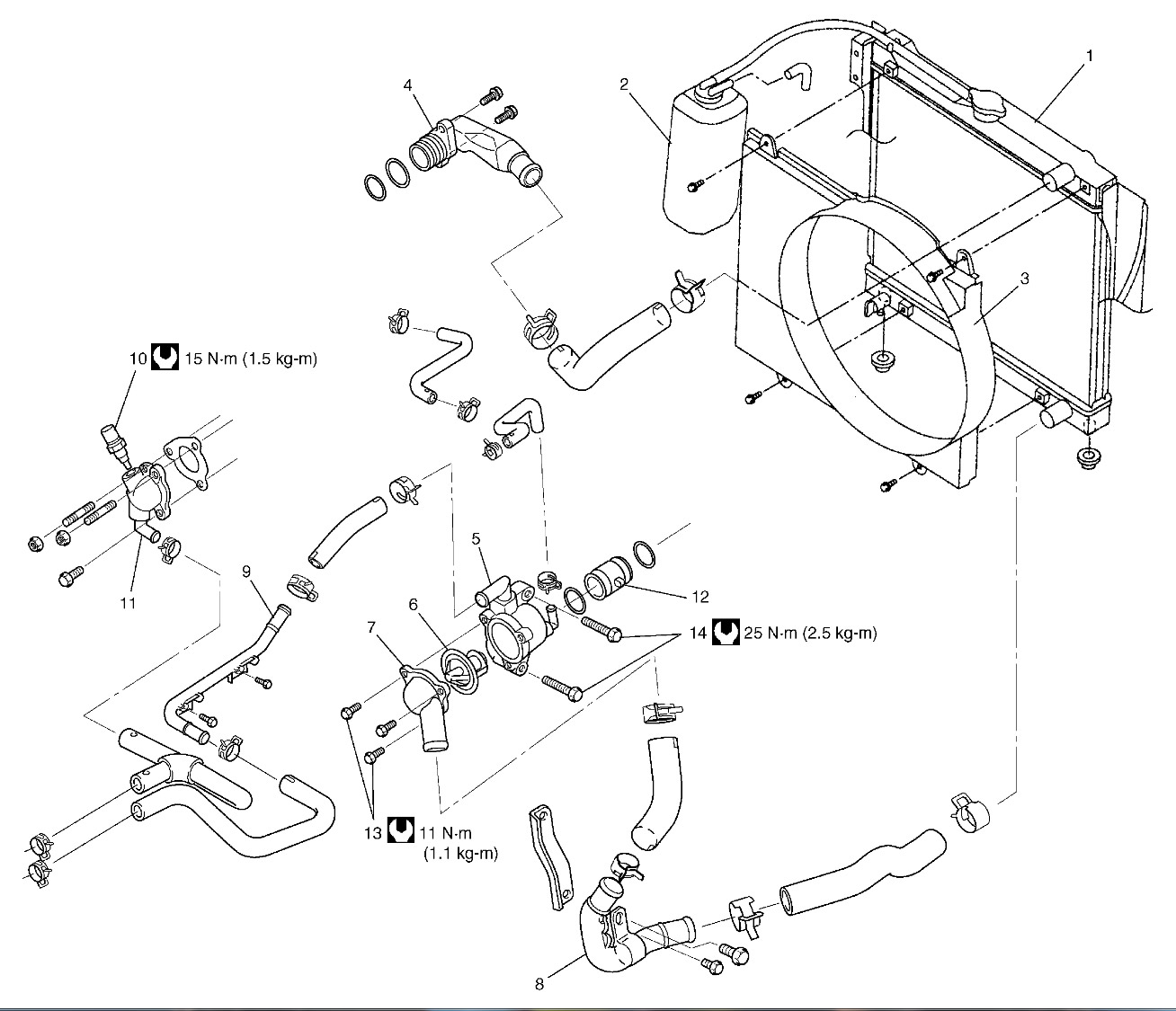 4

2

1

3

10 15 N·m (1.5 kg-m)

11

9

5

6

7

12

14 25 N·m (2.5 kg-m)

13 11 N·m (1.1 kg-m)

8