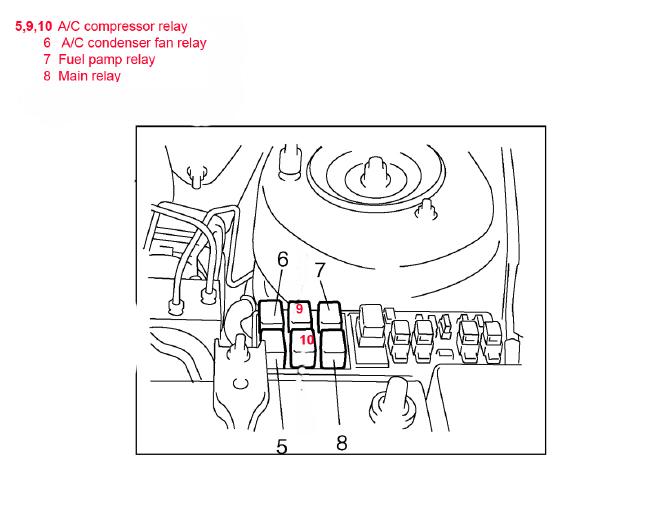 5,9,10 A/C compressor relay
6 A/C condenser fan relay
7 Fuel pamp relay
8 Main relay

6
7
9
10
5
8